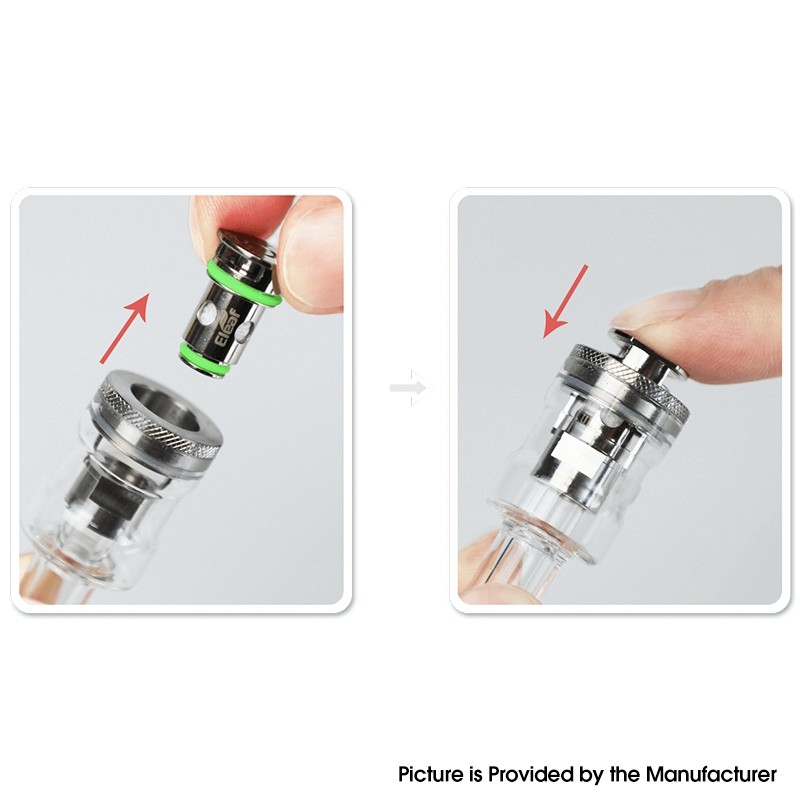 Eleaf

Picture is Provided by the Manufacturer