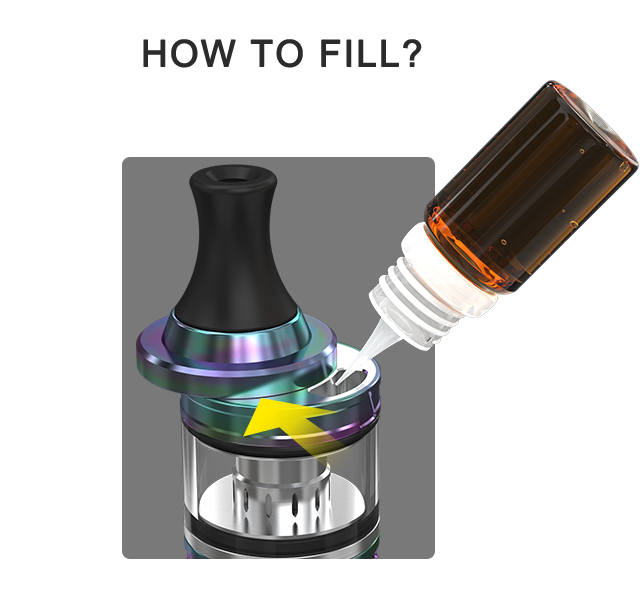 HOW TO FILL?